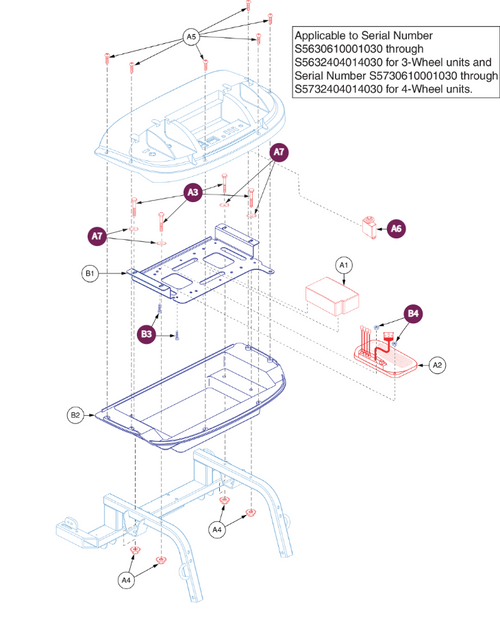 Applicable to Serial Number S5630610001030 through S5632404014030 for 3-Wheel units and Serial Number S5730610001030 through S5732404014030 for 4-Wheel units.

A5

A7

A3

A7

A6

B1

A1

B4

B3

A2

B2

A4

A4