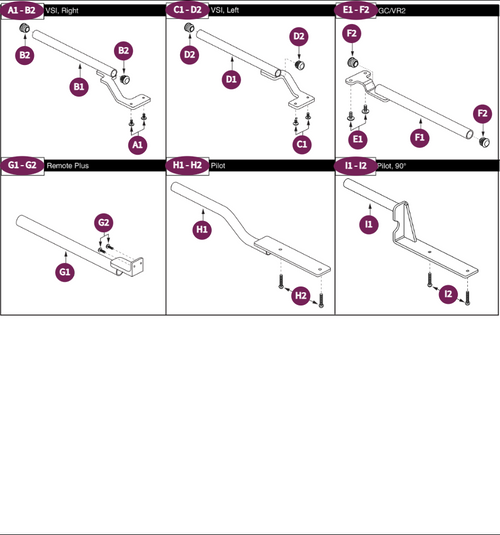 A1 - B2 VSI, Right

B2
B2
B1
A1

C1 - D2 VSI, Left

D2
D2
D1
C1

E1 - F2 GC/VR2

F2
F2
E1
F1

G1 - G2 Remote Plus

G2
G1

H1 - H2 Pilot

H1
H2

I1 - I2 Pilot, 90°

I1
I2