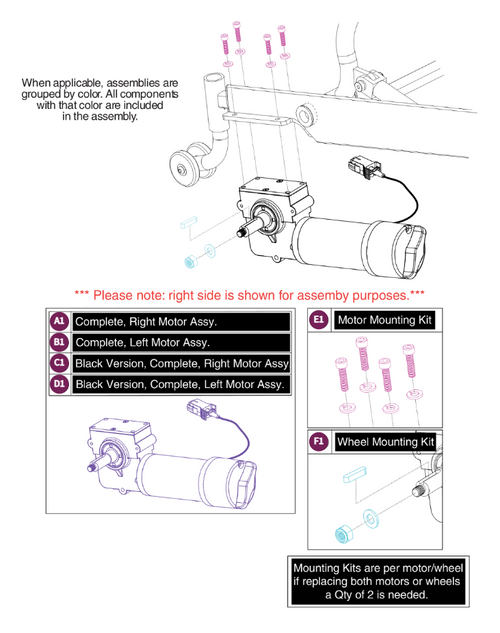 When applicable, assemblies are grouped by color. All components with that color are included in the assembly.

*** Please note: right side is shown for assemby purposes.***

A1 Complete, Right Motor Assy.

B1 Complete, Left Motor Assy.

C1 Black Version, Complete, Right Motor Assy.

D1 Black Version, Complete, Left Motor Assy.

E1 Motor Mounting Kit

F1 Wheel Mounting Kit

Mounting Kits are per motor/wheel if replacing both motors or wheels a Qty of 2 is needed.