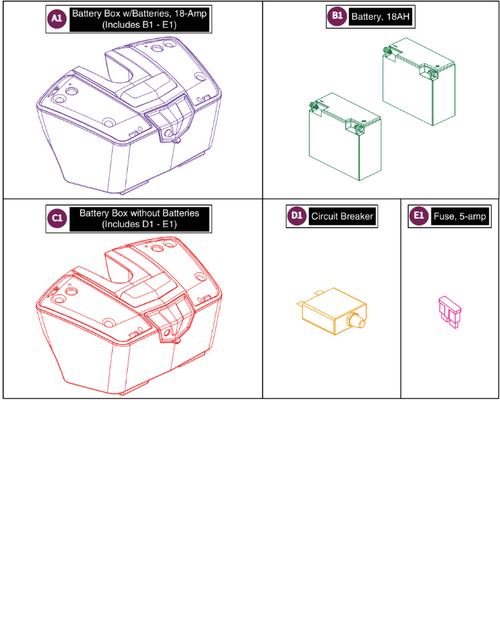 A1 Battery Box w/Batteries, 18-Amp (Includes B1 - E1)

B1 Battery, 18AH

C1 Battery Box without Batteries (Includes D1 - E1)

D1 Circuit Breaker

E1 Fuse, 5-amp