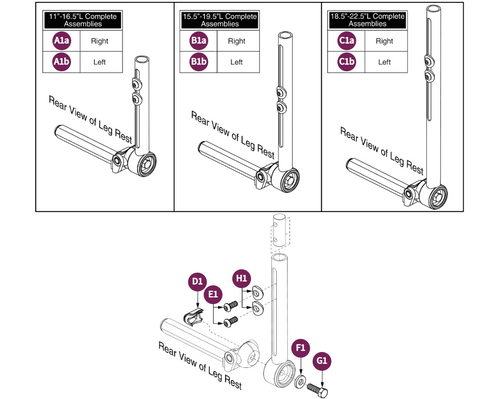 | 11"-16.5"L Complete Assemblies | |
|---|---|
| A1a | Right |
| A1b | Left |

Rear View of Leg Rest

| 15.5"-19.5"L Complete Assemblies | |
|---|---|
| B1a | Right |
| B1b | Left |

Rear View of Leg Rest

| 18.5"-22.5"L Complete Assemblies | |
|---|---|
| C1a | Right |
| C1b | Left |

Rear View of Leg Rest

D1
E1
H1
F1
G1

Rear View of Leg Rest