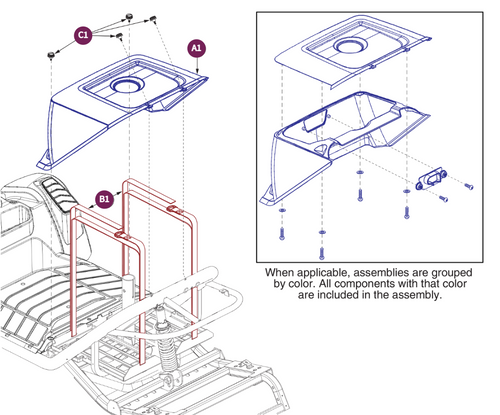 C1

A1

B1

When applicable, assemblies are grouped by color. All components with that color are included in the assembly.