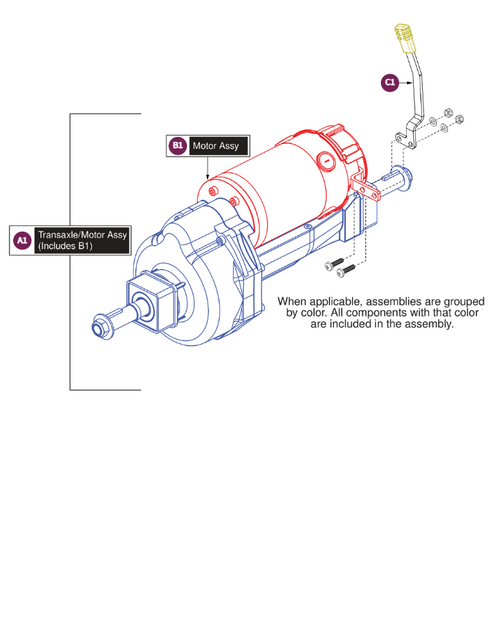 C1

B1 Motor Assy

A1 Transaxle/Motor Assy (Includes B1)

When applicable, assemblies are grouped by color. All components with that color are included in the assembly.