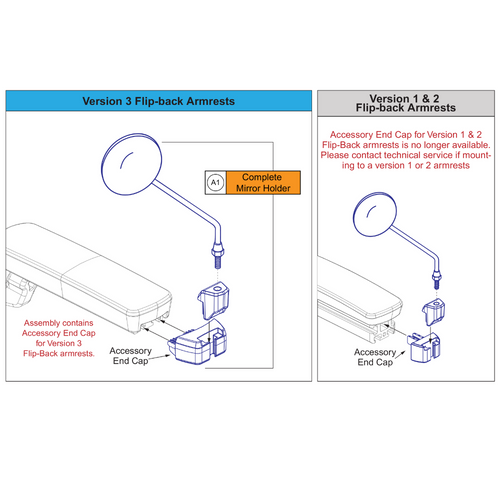 Version 3 Flip-back Armrests

A1 Complete Mirror Holder

Assembly contains Accessory End Cap for Version 3 Flip-Back armrests.

Accessory End Cap

Version 1 & 2 Flip-back Armrests

Accessory End Cap for Version 1 & 2 Flip-Back armrests is no longer available. Please contact technical service if mounting to a version 1 or 2 armrests

Accessory End Cap