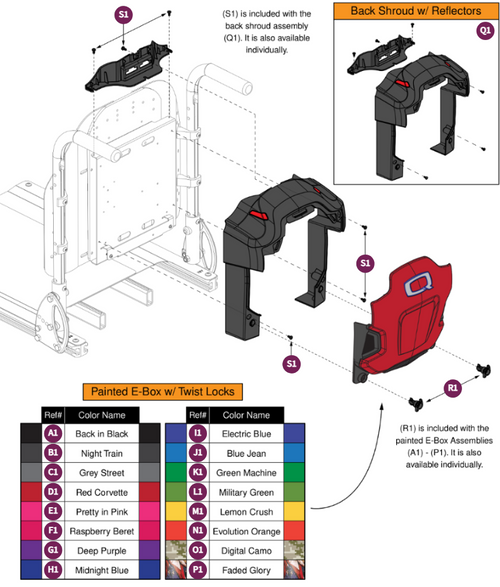 S1

(S1) is included with the back shroud assembly (Q1). It is also available individually.

Back Shroud w/ Reflectors

Q1

S1

S1

R1

(R1) is included with the painted E-Box Assemblies (A1) - (P1). It is also available individually.

Painted E-Box w/ Twist Locks

| Ref# | Color Name |
|---|---|
| A1 | Back in Black |
| B1 | Night Train |
| C1 | Grey Street |
| D1 | Red Corvette |
| E1 | Pretty in Pink |
| F1 | Raspberry Beret |
| G1 | Deep Purple |
| H1 | Midnight Blue |

| Ref# | Color Name |
|---|---|
| I1 | Electric Blue |
| J1 | Blue Jean |
| K1 | Green Machine |
| L1 | Military Green |
| M1 | Lemon Crush |
| N1 | Evolution Orange |
| O1 | Digital Camo |
| P1 | Faded Glory |