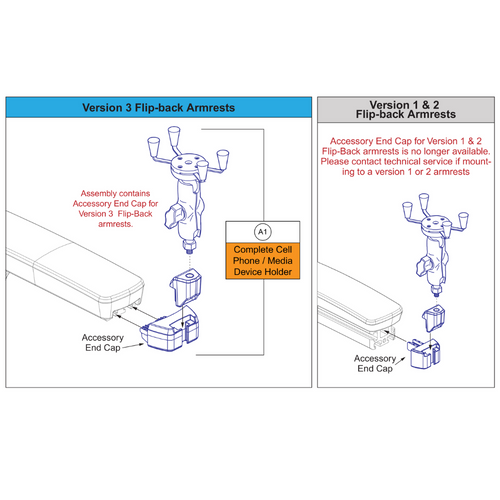 Version 3 Flip-back Armrests

Assembly contains Accessory End Cap for Version 3 Flip-Back armrests.

A1

Complete Cell Phone / Media Device Holder

Accessory End Cap

Version 1 & 2 Flip-back Armrests

Accessory End Cap for Version 1 & 2 Flip-Back armrests is no longer available. Please contact technical service if mounting to a version 1 or 2 armrests

Accessory End Cap