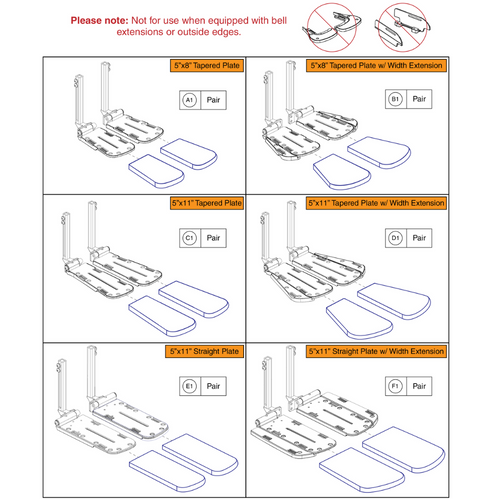 Please note: Not for use when equipped with bell extensions or outside edges.

5"x8" Tapered Plate

A1 Pair

5"x8" Tapered Plate w/ Width Extension

B1 Pair

5"x11" Tapered Plate

C1 Pair

5"x11" Tapered Plate w/ Width Extension

D1 Pair

5"x11" Straight Plate

E1 Pair

5"x11" Straight Plate w/ Width Extension

F1 Pair