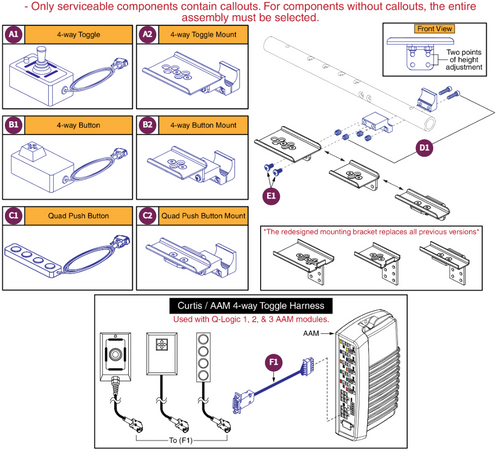 - Only serviceable components contain callouts. For components without callouts, the entire assembly must be selected.

A1 4-way Toggle

A2 4-way Toggle Mount

B1 4-way Button

B2 4-way Button Mount

C1 Quad Push Button

C2 Quad Push Button Mount

Front View

Two points of height adjustment

D1

E1

*The redesigned mounting bracket replaces all previous versions*

Curtis / AAM 4-way Toggle Harness

Used with Q-Logic 1, 2, & 3 AAM modules.

AAM

F1

To (F1)