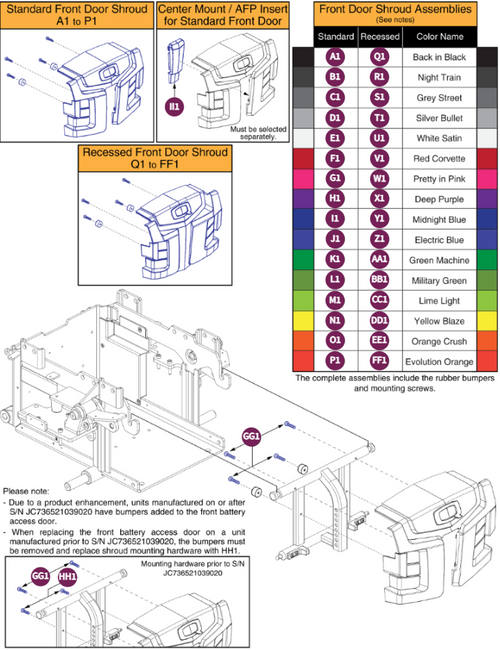 Standard Front Door Shroud
A1 to P1

Center Mount / AFP Insert for Standard Front Door

II1

Must be selected separately.

Recessed Front Door Shroud
Q1 to FF1

Front Door Shroud Assemblies
(See notes)

| Standard | Recessed | Color Name |
|---|---|---|
| A1 | Q1 | Back in Black |
| B1 | R1 | Night Train |
| C1 | S1 | Grey Street |
| D1 | T1 | Silver Bullet |
| E1 | U1 | White Satin |
| F1 | V1 | Red Corvette |
| G1 | W1 | Pretty in Pink |
| H1 | X1 | Deep Purple |
| I1 | Y1 | Midnight Blue |
| J1 | Z1 | Electric Blue |
| K1 | AA1 | Green Machine |
| L1 | BB1 | Military Green |
| M1 | CC1 | Lime Light |
| N1 | DD1 | Yellow Blaze |
| O1 | EE1 | Orange Crush |
| P1 | FF1 | Evolution Orange |

The complete assemblies include the rubber bumpers and mounting screws.

GG1

Please note:
- Due to a product enhancement, units manufactured on or after S/N JC736521039020 have bumpers added to the front battery access door.
- When replacing the front battery access door on a unit manufactured prior to S/N JC736521039020, the bumpers must be removed and replace shroud mounting hardware with HH1.

Mounting hardware prior to S/N JC736521039020

GG1 HH1