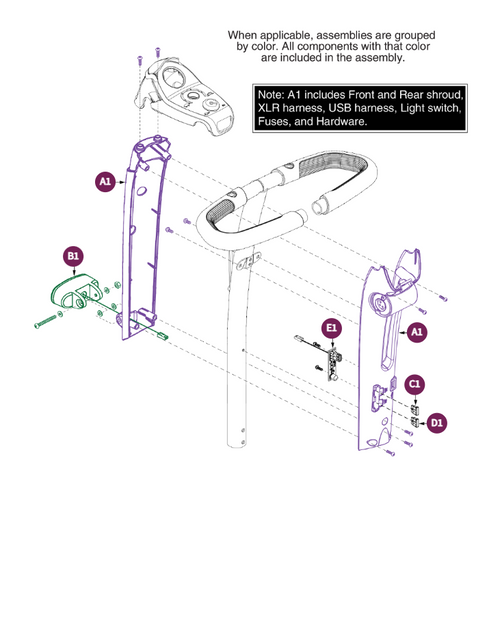 When applicable, assemblies are grouped by color. All components with that color are included in the assembly.

Note: A1 includes Front and Rear shroud, XLR harness, USB harness, Light switch, Fuses, and Hardware.

A1

B1

E1

A1

C1

D1