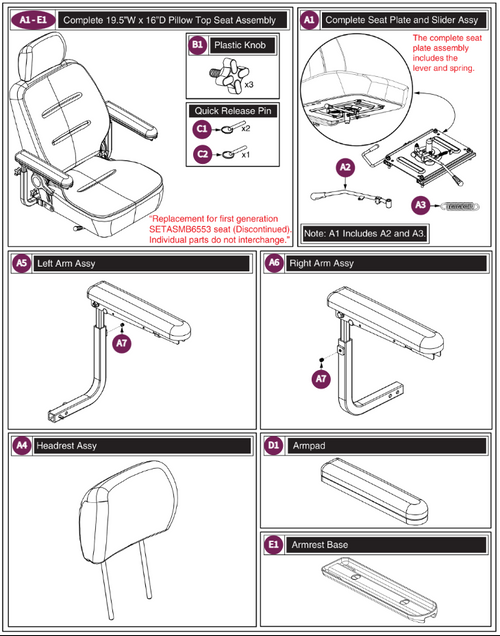 A1 - E1 Complete 19.5"W x 16"D Pillow Top Seat Assembly

B1 Plastic Knob

x3

Quick Release Pin

C1 x2

C2 x1

"Replacement for first generation SETASMB6553 seat (Discontinued). Individual parts do not interchange."

A1 Complete Seat Plate and Slider Assy

The complete seat plate assembly includes the lever and spring.

A2

A3

Note: A1 Includes A2 and A3.

A5 Left Arm Assy

A7

A6 Right Arm Assy

A7

A4 Headrest Assy

D1 Armpad

E1 Armrest Base