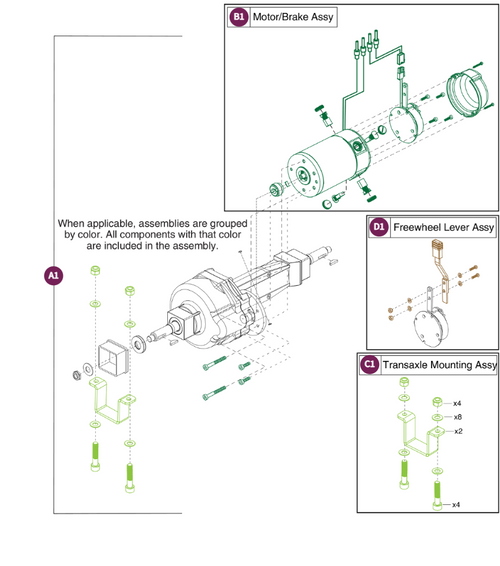 B1 Motor/Brake Assy

When applicable, assemblies are grouped by color. All components with that color are included in the assembly.

A1

D1 Freewheel Lever Assy

C1 Transaxle Mounting Assy

x4

x8

x2

x4