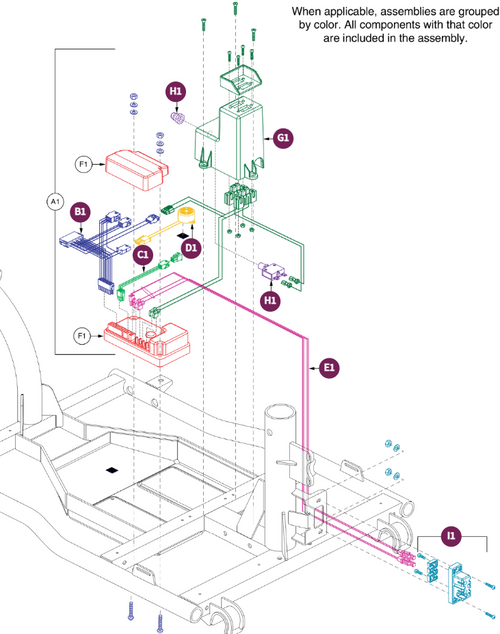 When applicable, assemblies are grouped by color. All components with that color are included in the assembly.

H1

G1

F1

A1

B1

D1

C1

H1

F1

E1

I1