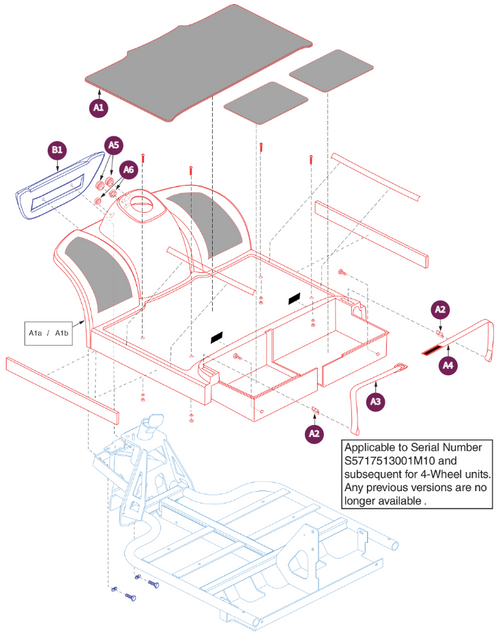 A1

B1

A5

A6

A1a / A1b

A2

A4

A3

A2

Applicable to Serial Number S5717513001M10 and subsequent for 4-Wheel units. Any previous versions are no longer available .