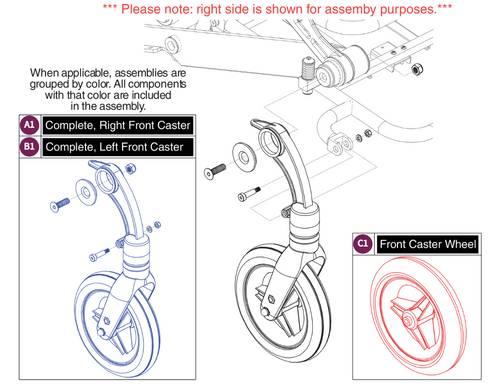 *** Please note: right side is shown for assemby purposes.***

When applicable, assemblies are grouped by color. All components with that color are included in the assembly.

A1 Complete, Right Front Caster

B1 Complete, Left Front Caster

C1 Front Caster Wheel