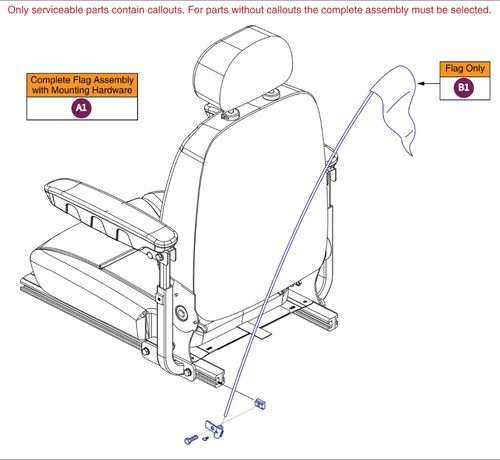 Only serviceable parts contain callouts. For parts without callouts the complete assembly must be selected.

Complete Flag Assembly with Mounting Hardware

A1

Flag Only

B1