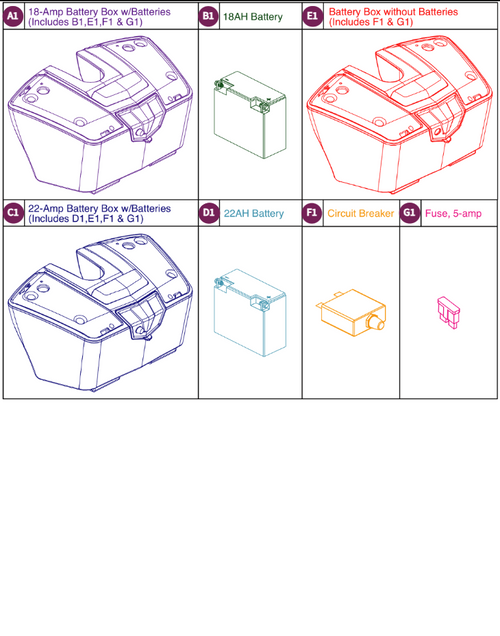 A1 18-Amp Battery Box w/Batteries (Includes B1,E1,F1 & G1)

B1 18AH Battery

E1 Battery Box without Batteries (Includes F1 & G1)

C1 22-Amp Battery Box w/Batteries (Includes D1,E1,F1 & G1)

D1 22AH Battery

F1 Circuit Breaker

G1 Fuse, 5-amp