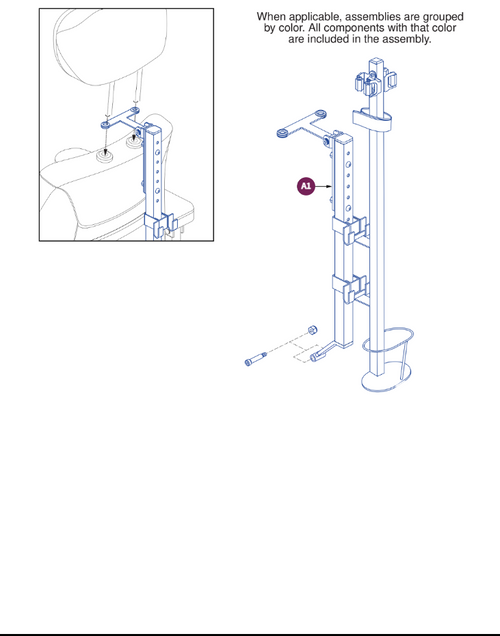 When applicable, assemblies are grouped by color. All components with that color are included in the assembly.

A1