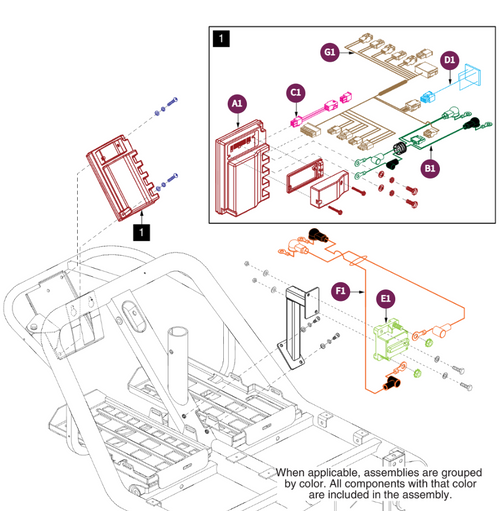 1
G1
D1
C1
A1
B1
1
F1
E1
When applicable, assemblies are grouped by color. All components with that color are included in the assembly.