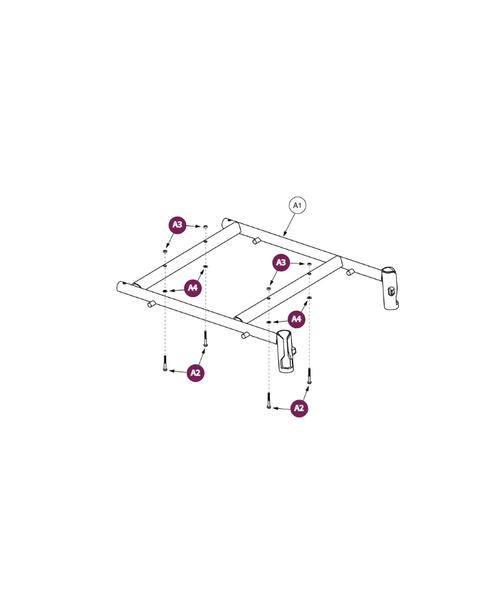 A1
A3
A3
A4
A4
A2
A2