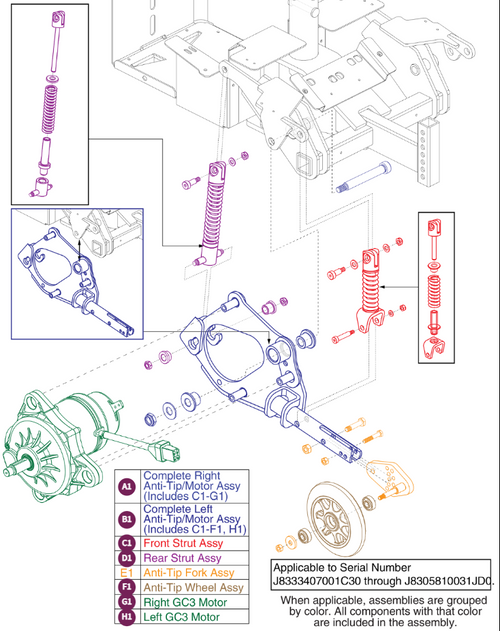 | | |
|---|---|
| A1 | Complete Right Anti-Tip/Motor Assy (Includes C1-G1) |
| B1 | Complete Left Anti-Tip/Motor Assy (Includes C1-F1, H1) |
| C1 | Front Strut Assy |
| D1 | Rear Strut Assy |
| E1 | Anti-Tip Fork Assy |
| F1 | Anti-Tip Wheel Assy |
| G1 | Right GC3 Motor |
| H1 | Left GC3 Motor |

Applicable to Serial Number J8333407001C30 through J8305810031JD0.

When applicable, assemblies are grouped by color. All components with that color are included in the assembly.