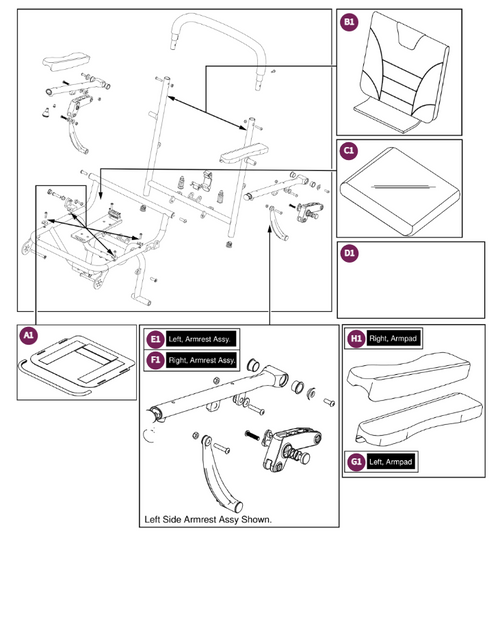 B1

C1

D1

A1

E1 Left, Armrest Assy.

F1 Right, Armrest Assy.

Left Side Armrest Assy Shown.

H1 Right, Armpad

G1 Left, Armpad