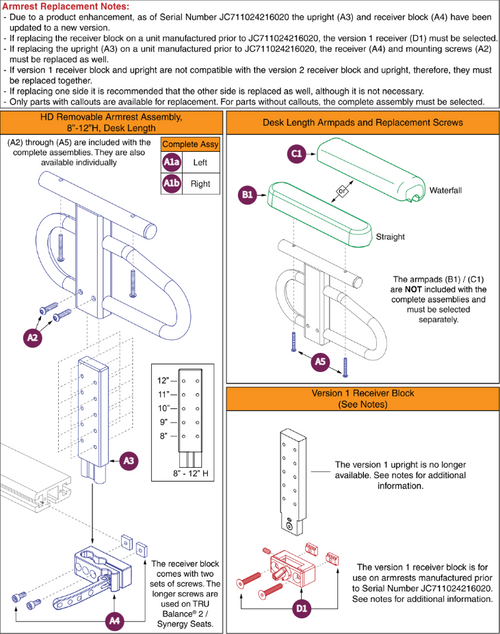 Armrest Replacement Notes:
- Due to a product enhancement, as of Serial Number JC711024216020 the upright (A3) and receiver block (A4) have been updated to a new version.
- If replacing the receiver block on a unit manufactured prior to JC711024216020, the version 1 receiver (D1) must be selected.
- If replacing the upright (A3) on a unit manufactured prior to JC711024216020, the receiver (A4) and mounting screws (A2) must be replaced as well.
- If version 1 receiver block and upright are not compatible with the version 2 receiver block and upright, therefore, they must be replaced together.
- If replacing one side it is recommended that the other side is replaced as well, although it is not necessary.
- Only parts with callouts are available for replacement. For parts without callouts, the complete assembly must be selected.

HD Removable Armrest Assembly, 8"-12"H, Desk Length

(A2) through (A5) are included with the complete assemblies. They are also available individually

| Complete Assy | |
|---|---|
| A1a | Left |
| A1b | Right |

A2

12"
11"
10"
9"
8"
8" - 12" H

A3

The receiver block comes with two sets of screws. The longer screws are used on TRU Balance® 2 / Synergy Seats.

A4

Desk Length Armpads and Replacement Screws

C1

Waterfall

B1

Straight

The armpads (B1) / (C1) are NOT included with the complete assemblies and must be selected separately.

A5

Version 1 Receiver Block (See Notes)

The version 1 upright is no longer available. See notes for additional information.

The version 1 receiver block is for use on armrests manufactured prior to Serial Number JC711024216020. See notes for additional information.

D1