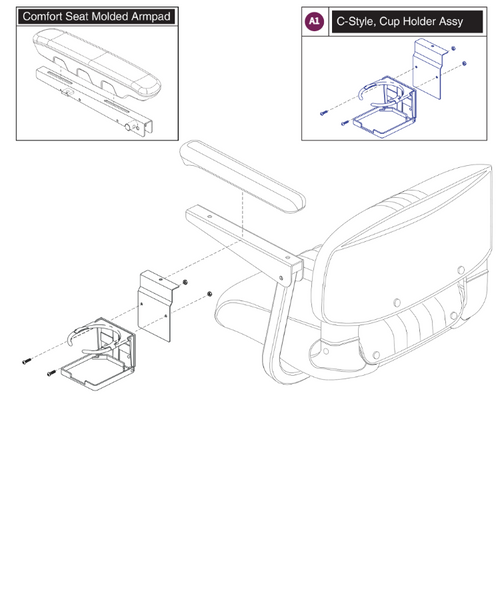 Comfort Seat Molded Armpad

A1 C-Style, Cup Holder Assy