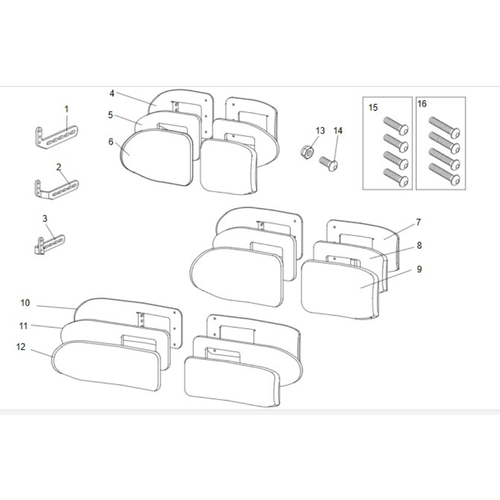 1
2
3
4
5
6
13
14
15
16
7
8
9
10
11
12