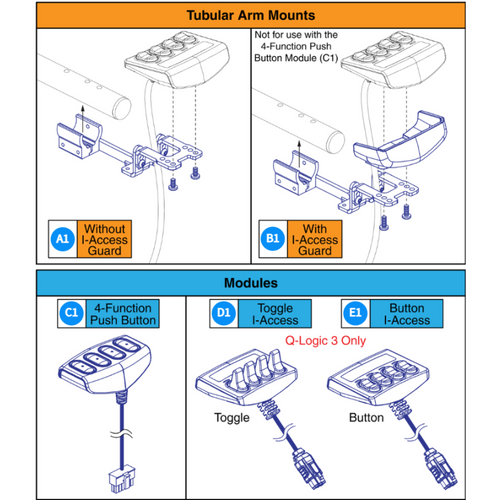 Tubular Arm Mounts

Not for use with the 4-Function Push Button Module (C1)

A1 Without I-Access Guard

B1 With I-Access Guard

Modules

C1 4-Function Push Button

D1 Toggle I-Access

E1 Button I-Access

Q-Logic 3 Only

Toggle

Button