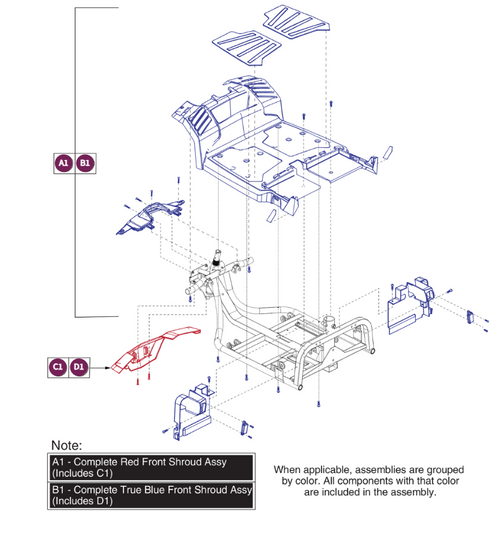 A1 B1

C1 D1

Note:

A1 - Complete Red Front Shroud Assy (Includes C1)

B1 - Complete True Blue Front Shroud Assy (Includes D1)

When applicable, assemblies are grouped by color. All components with that color are included in the assembly.