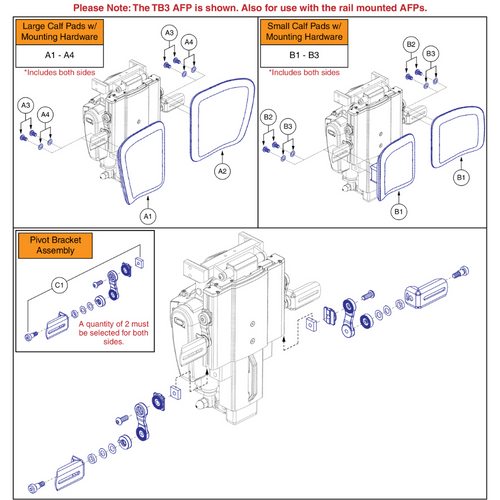 Please Note: The TB3 AFP is shown. Also for use with the rail mounted AFPs.

Large Calf Pads w/ Mounting Hardware

A1 - A4

*Includes both sides

A3

A4

A3

A4

A2

A1

Small Calf Pads w/ Mounting Hardware

B1 - B3

*Includes both sides

B2

B3

B2

B3

B1

B1

Pivot Bracket Assembly

C1

A quantity of 2 must be selected for both sides.