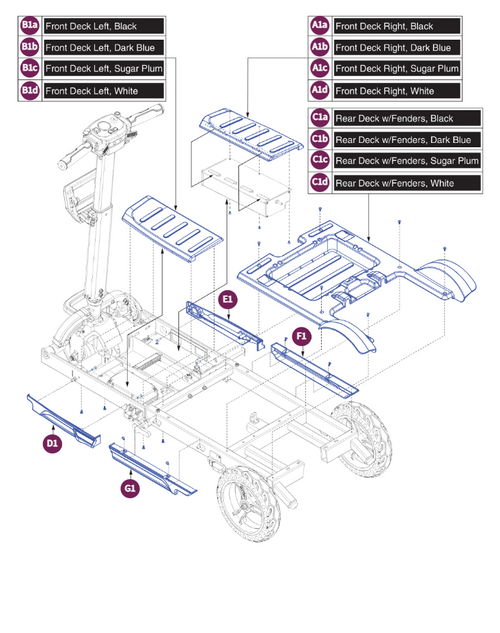 B1a Front Deck Left, Black
B1b Front Deck Left, Dark Blue
B1c Front Deck Left, Sugar Plum
B1d Front Deck Left, White

A1a Front Deck Right, Black
A1b Front Deck Right, Dark Blue
A1c Front Deck Right, Sugar Plum
A1d Front Deck Right, White

C1a Rear Deck w/Fenders, Black
C1b Rear Deck w/Fenders, Dark Blue
C1c Rear Deck w/Fenders, Sugar Plum
C1d Rear Deck w/Fenders, White

E1

F1

D1

G1