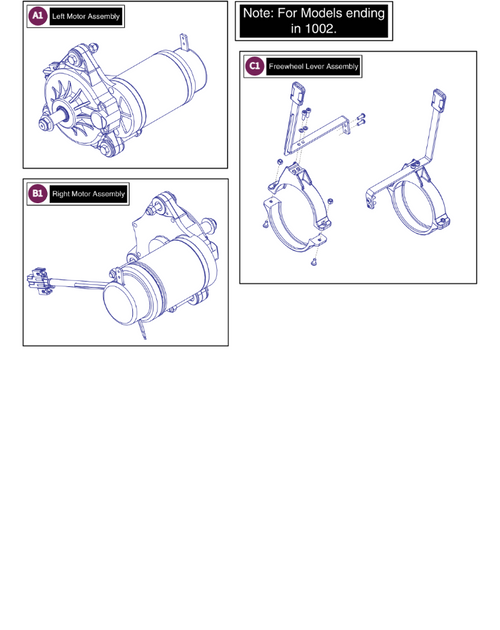 A1 Left Motor Assembly

Note: For Models ending in 1002.

C1 Freewheel Lever Assembly

B1 Right Motor Assembly