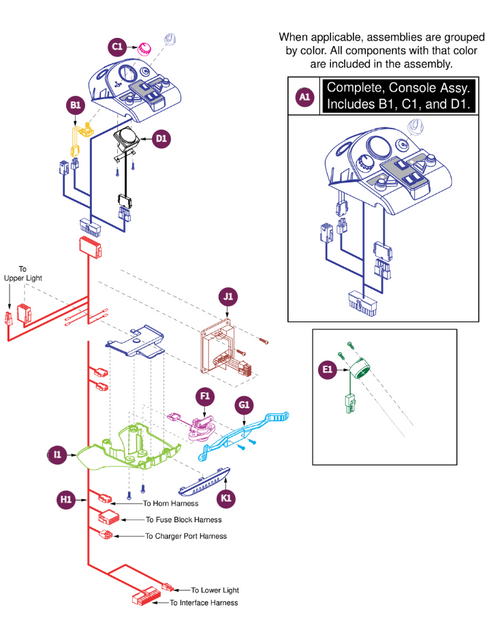 When applicable, assemblies are grouped by color. All components with that color are included in the assembly.

A1 Complete, Console Assy. Includes B1, C1, and D1.

C1

B1

D1

To Upper Light

J1

E1

F1

G1

I1

K1

H1

To Horn Harness

To Fuse Block Harness

To Charger Port Harness

To Lower Light

To Interface Harness