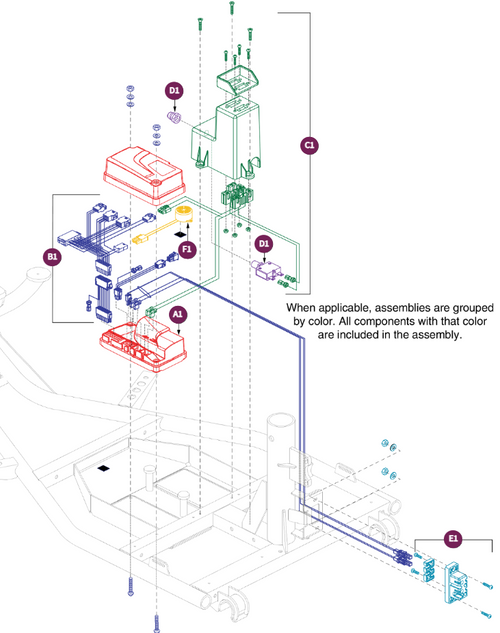 D1

C1

B1

F1

D1

A1

When applicable, assemblies are grouped by color. All components with that color are included in the assembly.

E1