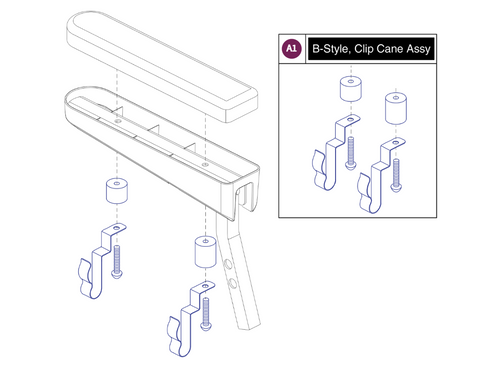 A1

B-Style, Clip Cane Assy