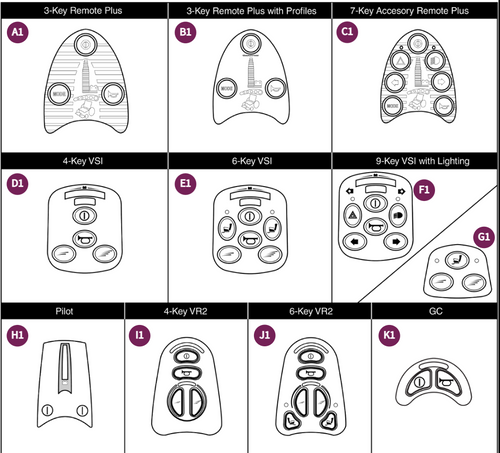 3-Key Remote Plus

A1

MODE

3-Key Remote Plus with Profiles

B1

MODE

7-Key Accesory Remote Plus

C1

MODE

4-Key VSI

D1

6-Key VSI

E1

9-Key VSI with Lighting

F1

G1

Pilot

H1

4-Key VR2

I1

6-Key VR2

J1

GC

K1