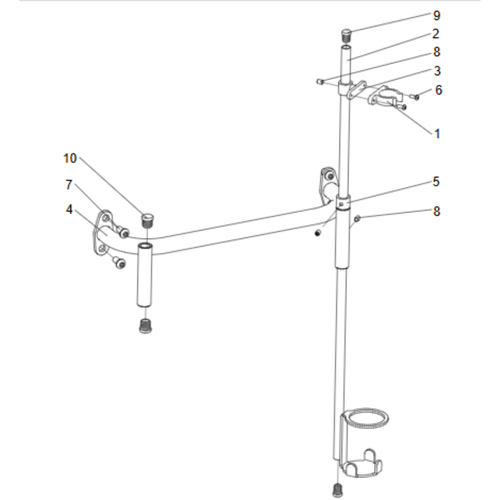 9
2
8
3
6
1
10
7
4
5
8