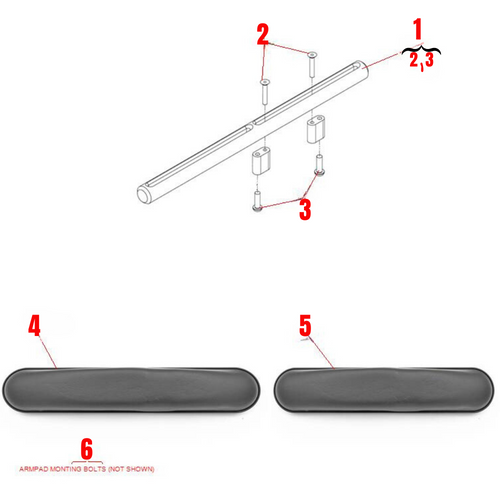 2

1

2,3

3

4

5

6

ARMPAD MONTING BOLTS (NOT SHOWN)