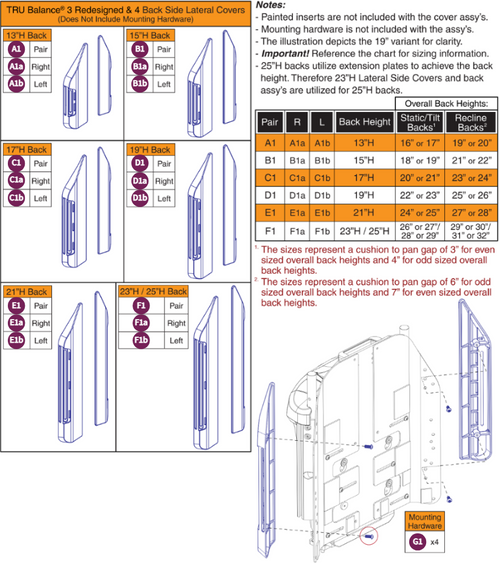 TRU Balance® 3 Redesigned & 4 Back Side Lateral Covers
(Does Not Include Mounting Hardware)

13"H Back
A1 Pair
A1a Right
A1b Left

15"H Back
B1 Pair
B1a Right
B1b Left

17"H Back
C1 Pair
C1a Right
C1b Left

19"H Back
D1 Pair
D1a Right
D1b Left

21"H Back
E1 Pair
E1a Right
E1b Left

23"H / 25"H Back
F1 Pair
F1a Right
F1b Left

Notes:
- Painted inserts are not included with the cover assy's.
- Mounting hardware is not included with the assy's.
- The illustration depicts the 19" variant for clarity.
- Important! Reference the chart for sizing information.
- 25"H backs utilize extension plates to achieve the back height. Therefore 23"H Lateral Side Covers and back assy's are utilized for 25"H backs.

Overall Back Heights:

| Pair | R | L | Back Height | Static/Tilt Backs$^1$ | Recline Backs$^2$ |
|---|---|---|---|---|---|
| A1 | A1a | A1b | 13"H | 16" or 17" | 19" or 20" |
| B1 | B1a | B1b | 15"H | 18" or 19" | 21" or 22" |
| C1 | C1a | C1b | 17"H | 20" or 21" | 23" or 24" |
| D1 | D1a | D1b | 19"H | 22" or 23" | 25" or 26" |
| E1 | E1a | E1b | 21"H | 24" or 25" | 27" or 28" |
| F1 | F1a | F1b | 23"H / 25"H | 26" or 27"/ 28" or 29" | 29" or 30"/ 31" or 32" |

$^1$ The sizes represent a cushion to pan gap of 3" for even sized overall back heights and 4" for odd sized overall back heights.
$^2$ The sizes represent a cushion to pan gap of 6" for odd sized overall back heights and 7" for even sized overall back heights.

Mounting Hardware
G1 x4