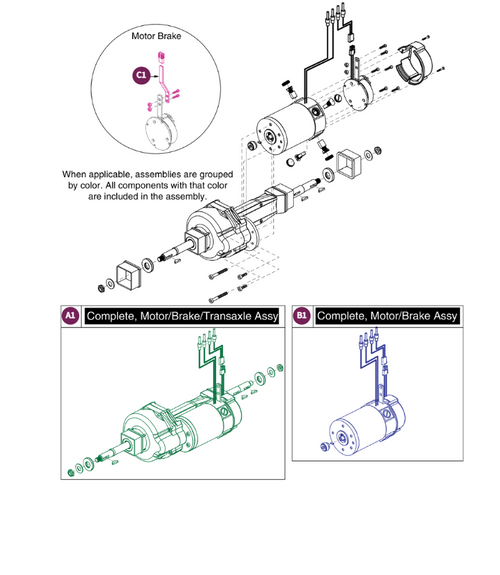 Motor Brake

C1

When applicable, assemblies are grouped by color. All components with that color are included in the assembly.

A1 Complete, Motor/Brake/Transaxle Assy

B1 Complete, Motor/Brake Assy