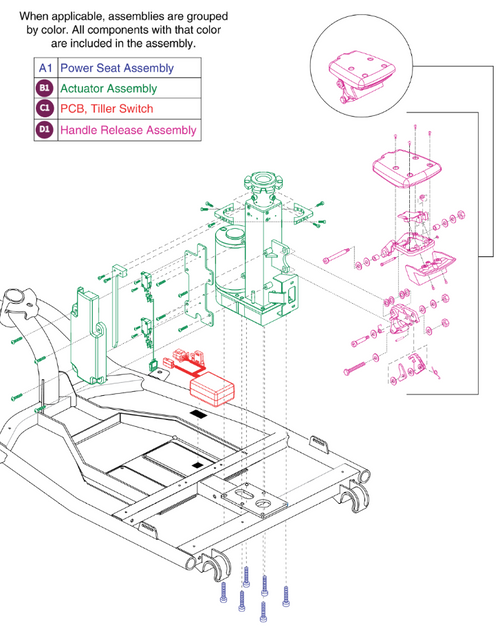 When applicable, assemblies are grouped by color. All components with that color are included in the assembly.

| A1 | Power Seat Assembly |
|---|---|
| B1 | Actuator Assembly |
| C1 | PCB, Tiller Switch |
| D1 | Handle Release Assembly |