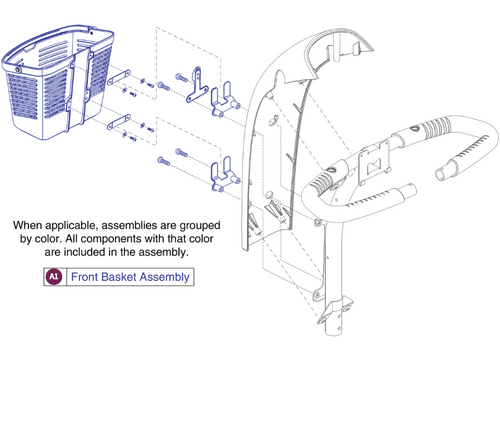 When applicable, assemblies are grouped by color. All components with that color are included in the assembly.

A1 Front Basket Assembly