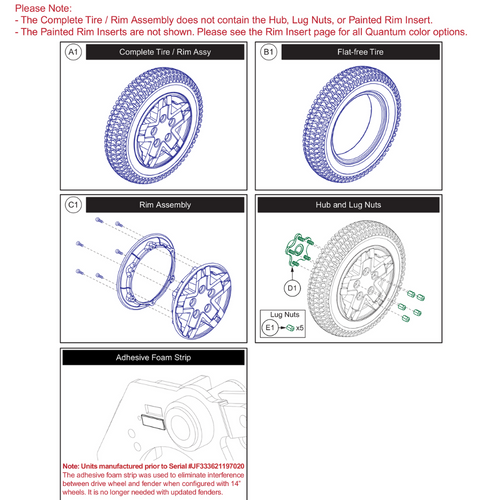 Please Note:
- The Complete Tire / Rim Assembly does not contain the Hub, Lug Nuts, or Painted Rim Insert.
- The Painted Rim Inserts are not shown. Please see the Rim Insert page for all Quantum color options.

A1 Complete Tire / Rim Assy

B1 Flat-free Tire

C1 Rim Assembly

Hub and Lug Nuts

D1

Lug Nuts

E1 x5

Adhesive Foam Strip

Note: Units manufactured prior to Serial #JF333621197020
The adhesive foam strip was used to eliminate interference between drive wheel and fender when configured with 14" wheels. It is no longer needed with updated fenders.