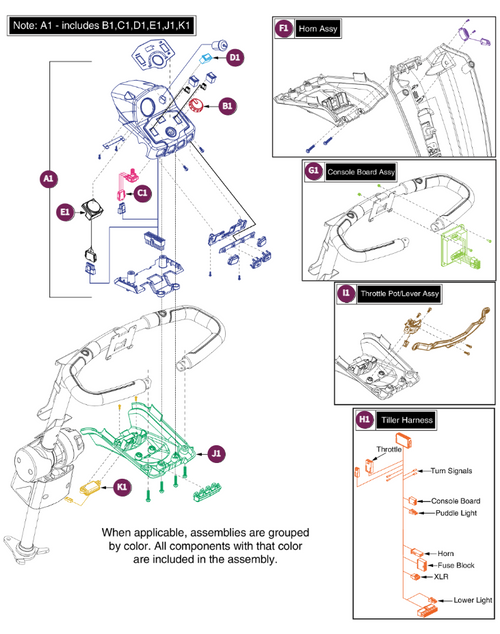 Note: A1 - includes B1,C1,D1,E1,J1,K1

D1

B1

A1

C1

E1

J1

K1

When applicable, assemblies are grouped by color. All components with that color are included in the assembly.

F1 Horn Assy

G1 Console Board Assy

I1 Throttle Pot/Lever Assy

H1 Tiller Harness

Throttle

Turn Signals

Console Board

Puddle Light

Horn

Fuse Block

XLR

Lower Light