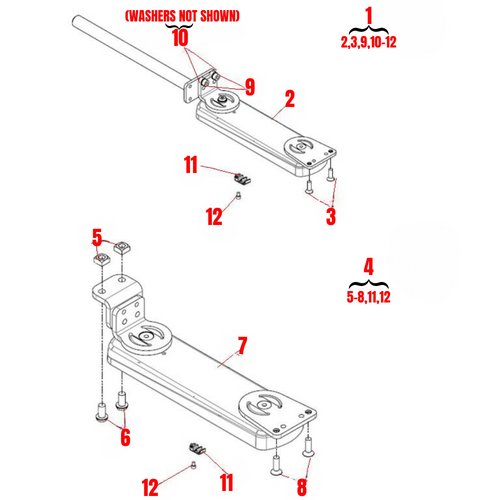 (WASHERS NOT SHOWN)
10

1
2,3,9,10-12

9

2

11

12

3

5

4
5-8,11,12

7

6

12

11

8