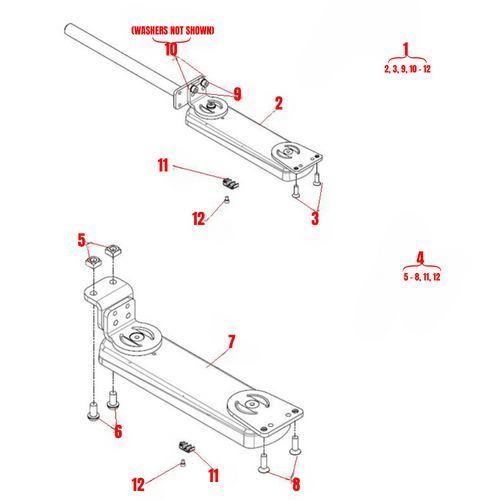 (WASHERS NOT SHOWN)
10

1
2, 3, 9, 10 - 12

9
2
11
12
3

5
4
5 - 8, 11, 12

7
6
11
12
8