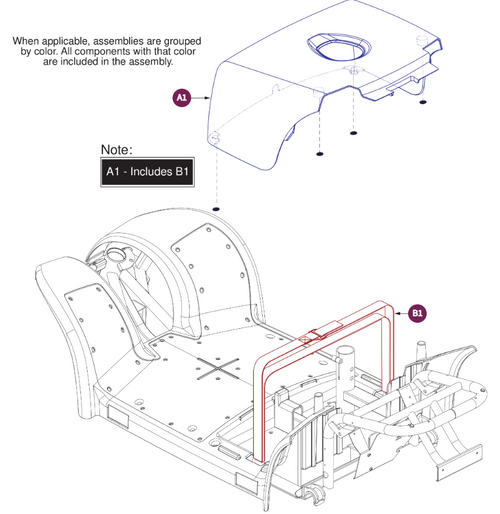 When applicable, assemblies are grouped by color. All components with that color are included in the assembly.

A1

Note:

A1 - Includes B1

B1