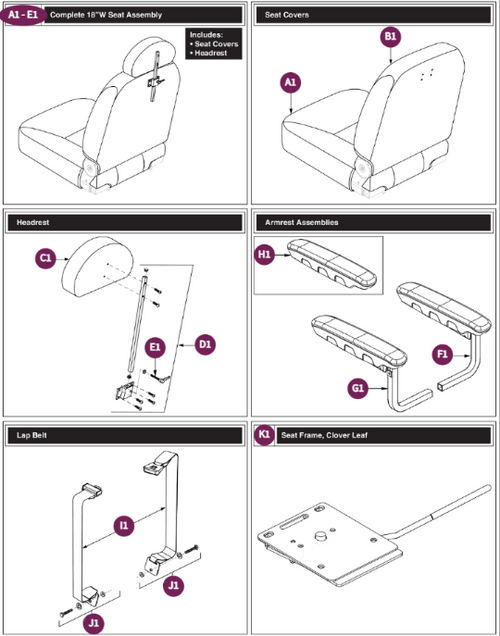 A1 - E1 Complete 18"W Seat Assembly

Includes:
• Seat Covers
• Headrest

Seat Covers

B1

A1

Headrest

C1

E1

D1

Armrest Assemblies

H1

F1

G1

Lap Belt

I1

J1

J1

K1 Seat Frame, Clover Leaf